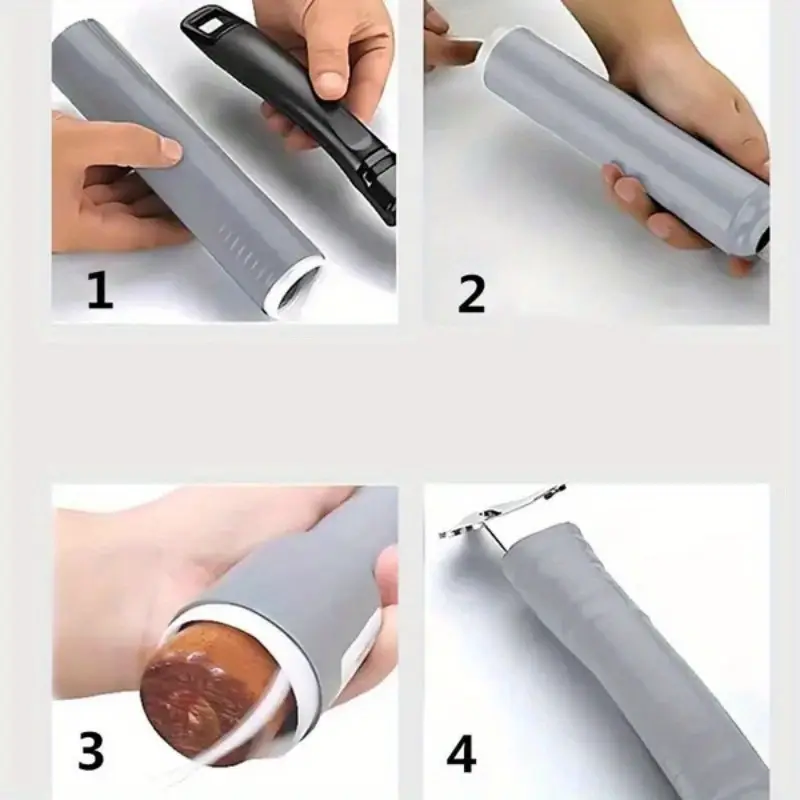 1

2

3

4