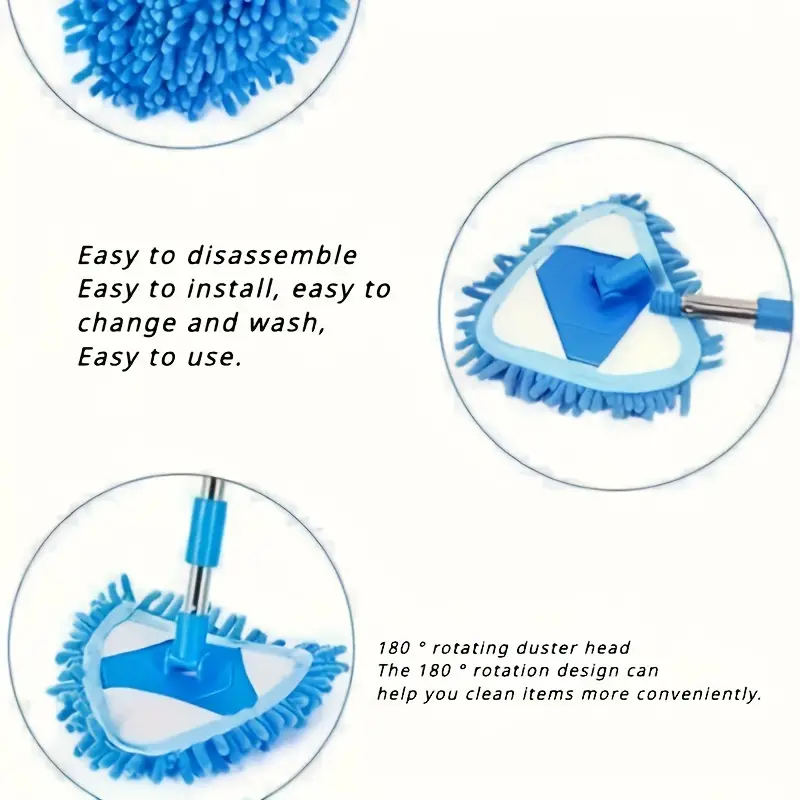 Easy to disassemble
Easy to install, easy to change and wash,
Easy to use.

180 ° rotating duster head
The 180 ° rotation design can help you clean items more conveniently.