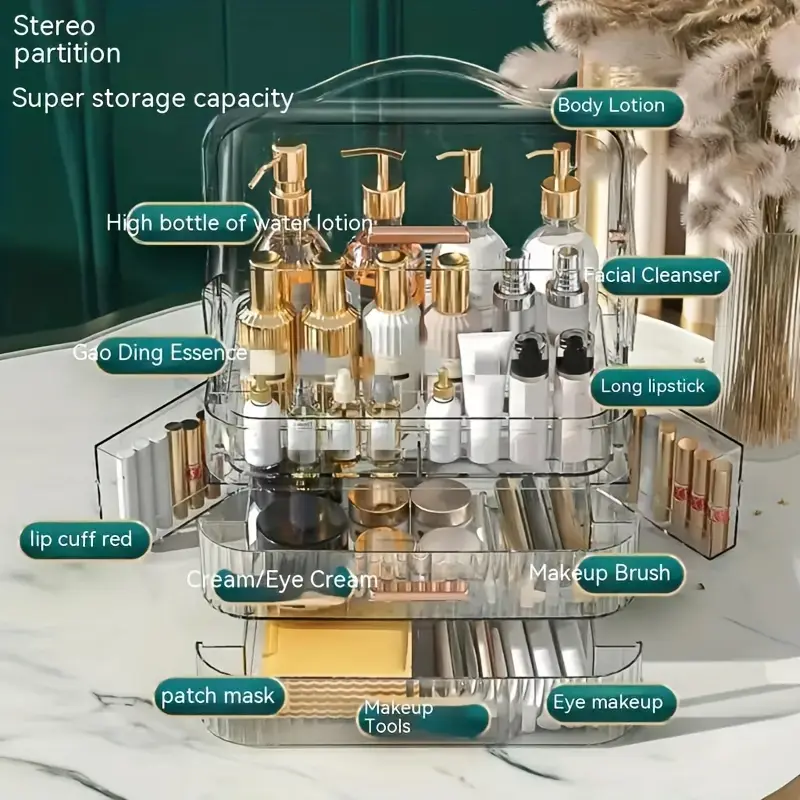 Stereo partition

Super storage capacity

Body Lotion

High bottle of water lotion

Facial Cleanser

Gao Ding Essence

Long lipstick

lip cuff red

Cream/Eye Cream

Makeup Brush

patch mask

Makeup Tools

Eye makeup