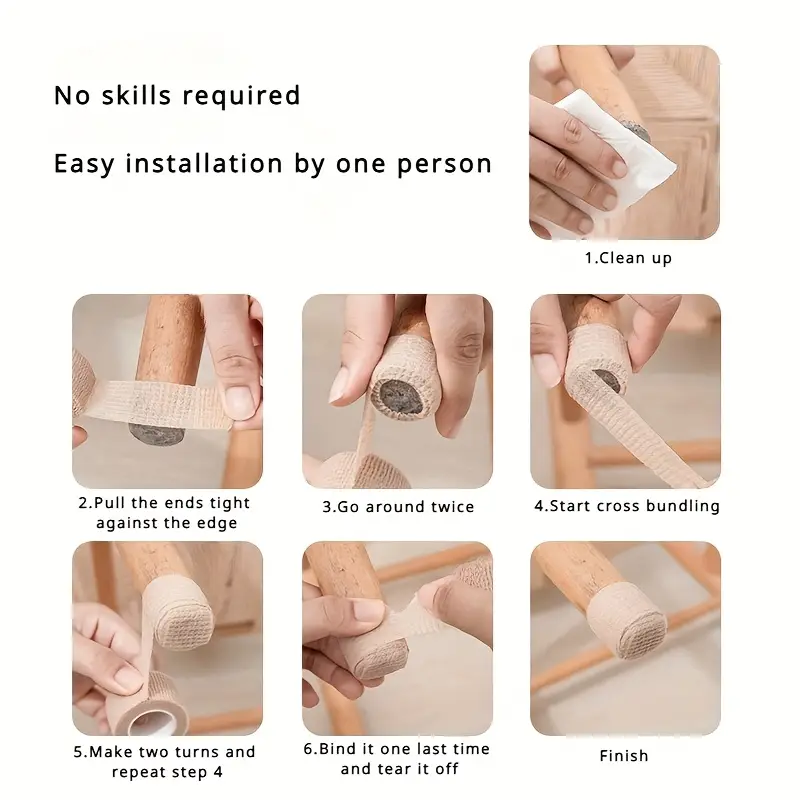 No skills required

Easy installation by one person

1.Clean up

2.Pull the ends tight against the edge

3.Go around twice

4.Start cross bundling

5.Make two turns and repeat step 4

6.Bind it one last time and tear it off

Finish