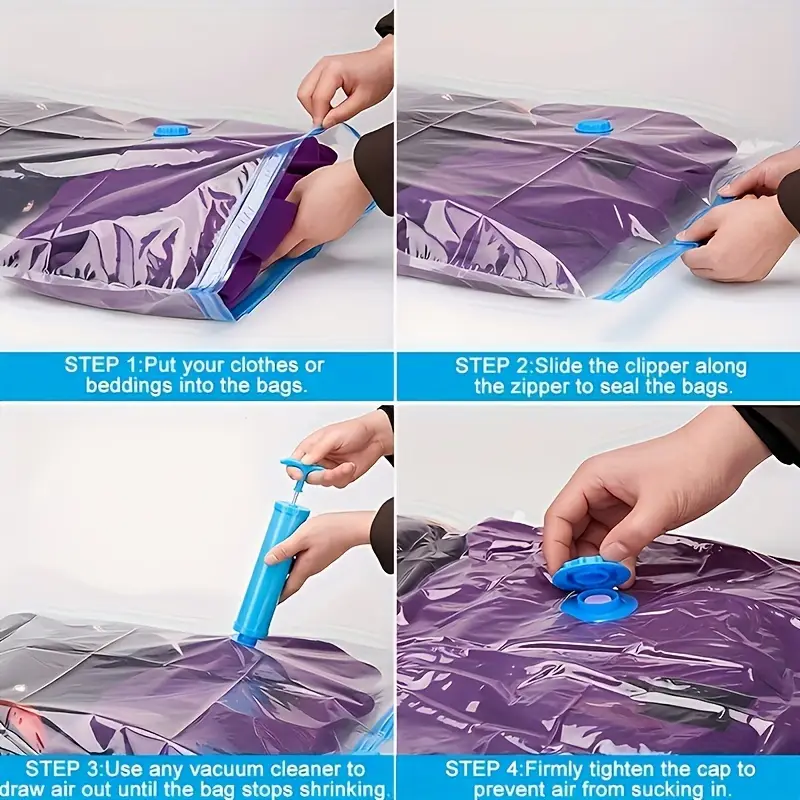 STEP 1:Put your clothes or beddings into the bags.

STEP 2:Slide the clipper along the zipper to seal the bags.

STEP 3:Use any vacuum cleaner to draw air out until the bag stops shrinking.

STEP 4:Firmly tighten the cap to prevent air from sucking in.