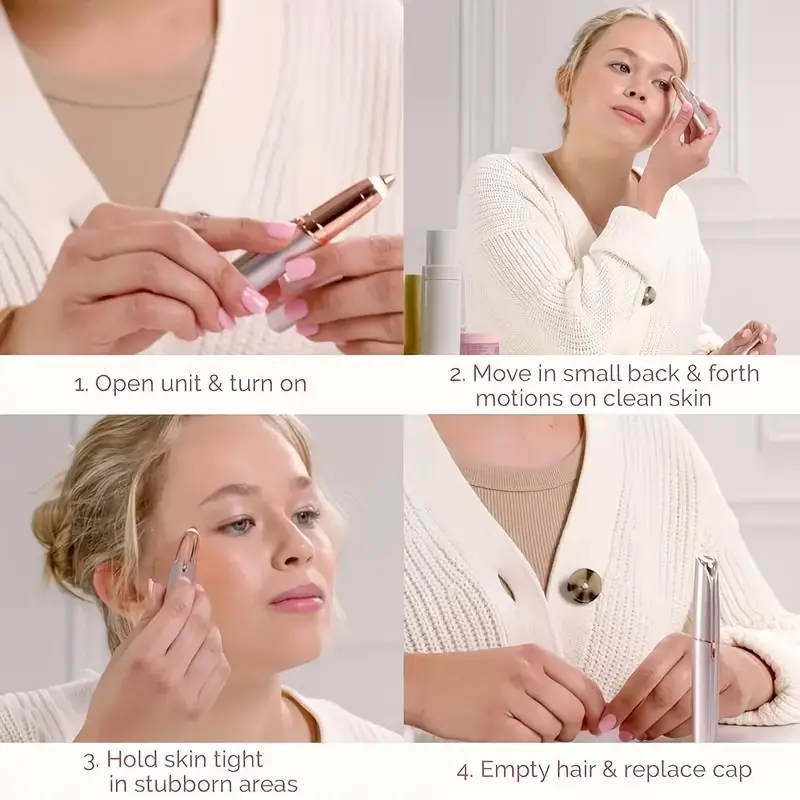 1. Open unit & turn on

2. Move in small back & forth motions on clean skin

3. Hold skin tight in stubborn areas

4. Empty hair & replace cap