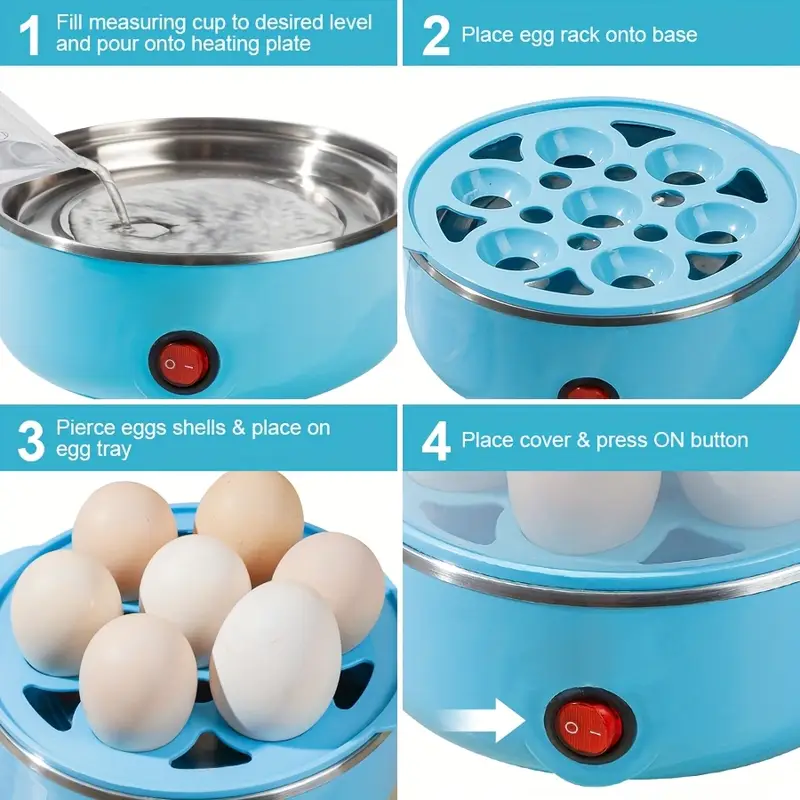 1 Fill measuring cup to desired level and pour onto heating plate

2 Place egg rack onto base

3 Pierce eggs shells & place on egg tray

4 Place cover & press ON button