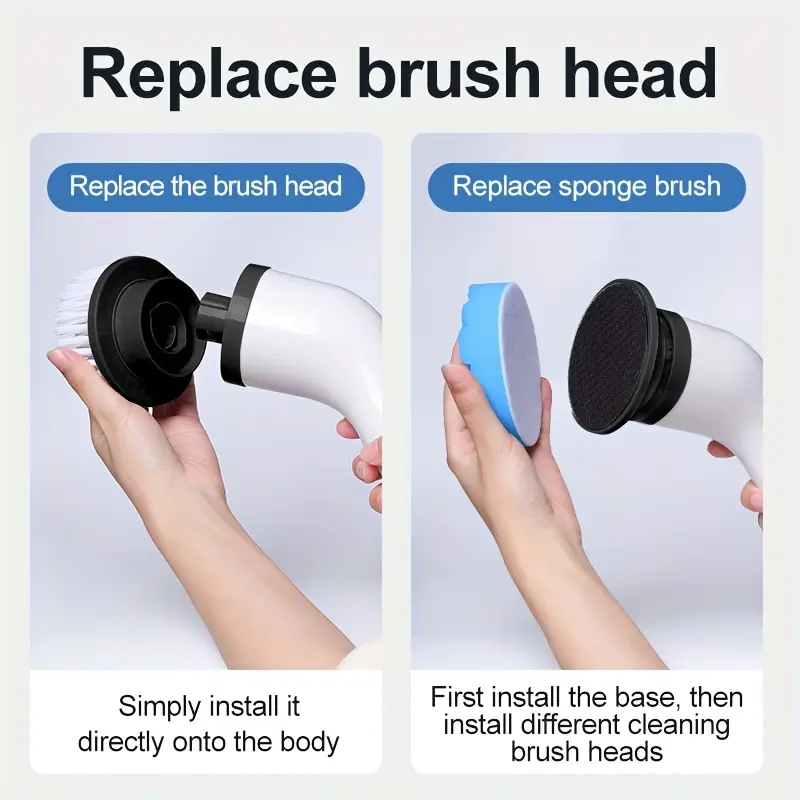 Replace brush head

Replace the brush head

Simply install it directly onto the body

Replace sponge brush

First install the base, then install different cleaning brush heads