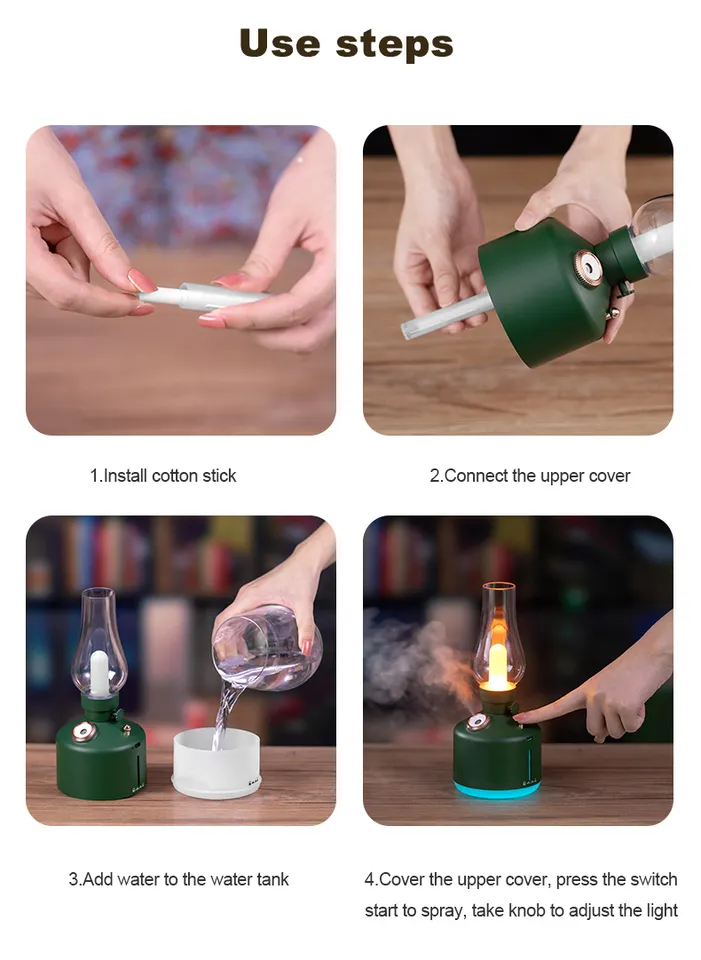 Use steps

1.Install cotton stick

2.Connect the upper cover

3.Add water to the water tank

4.Cover the upper cover, press the switch start to spray, take knob to adjust the light