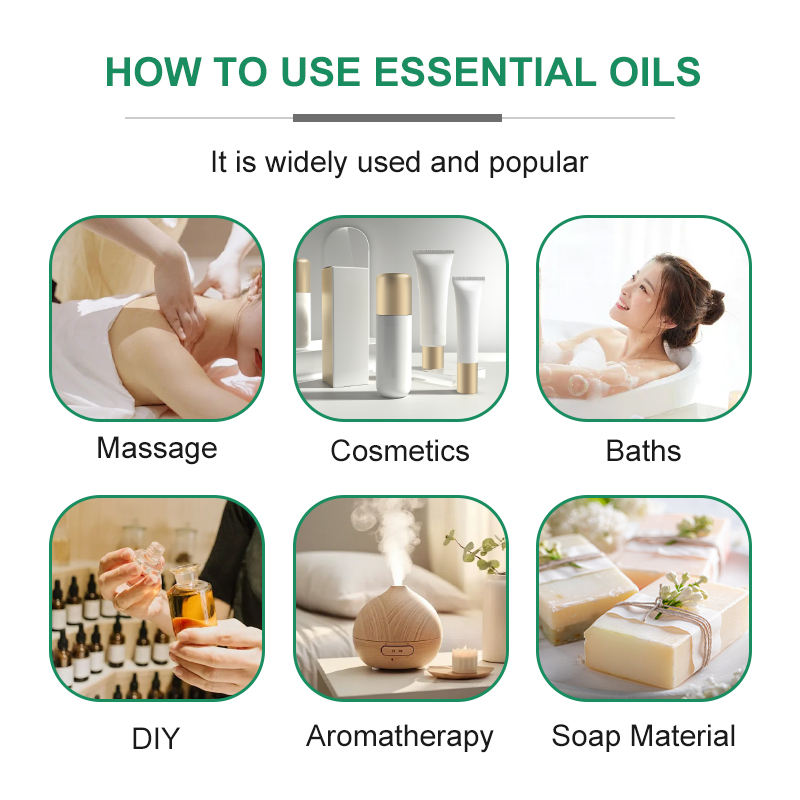 HOW TO USE ESSENTIAL OILS

It is widely used and popular

Massage

Cosmetics

Baths

DIY

Aromatherapy

Soap Material