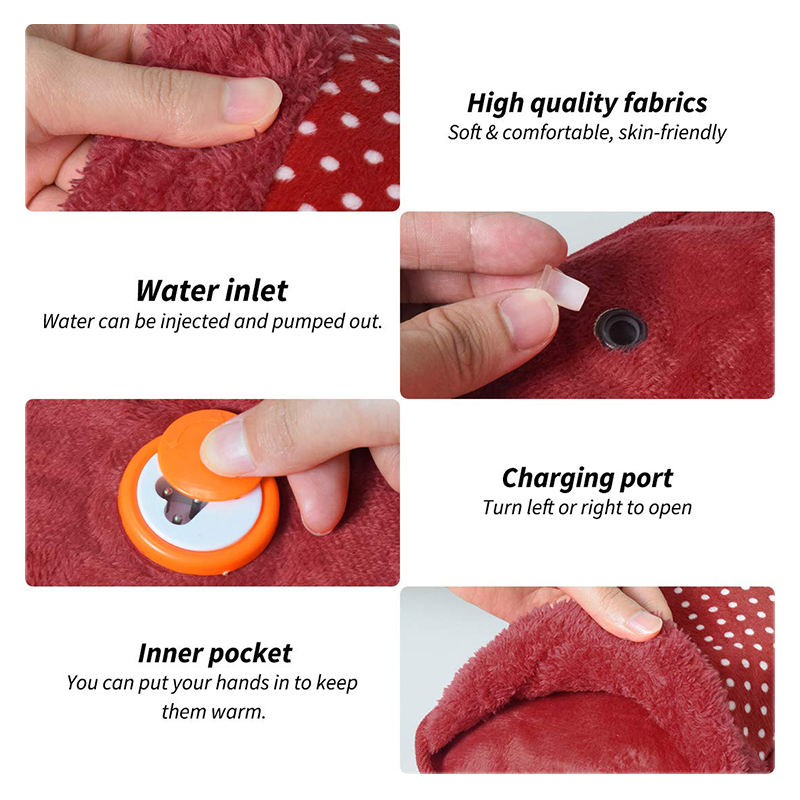 High quality fabrics
Soft & comfortable, skin-friendly

Water inlet
Water can be injected and pumped out.

Charging port
Turn left or right to open

Inner pocket
You can put your hands in to keep them warm.